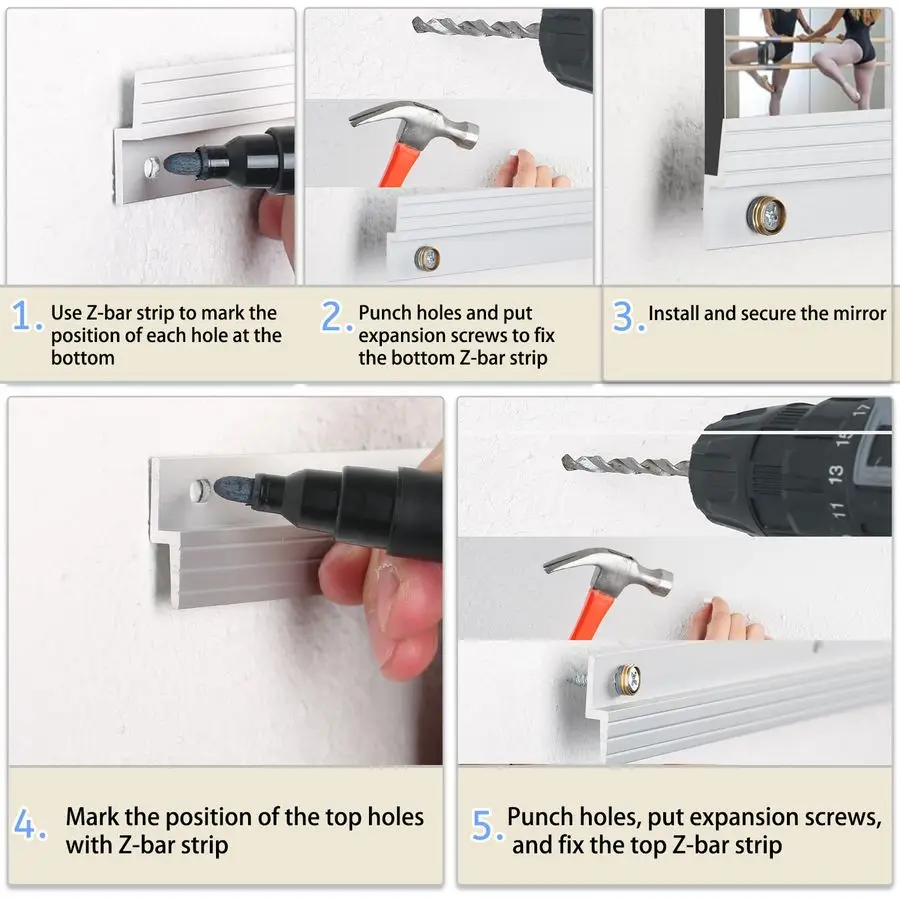 1. Use Z-bar strip to mark the position of each hole at the bottom

2. Punch holes and put expansion screws to fix the bottom Z-bar strip

3. Install and secure the mirror

17
15
13
11

4. Mark the position of the top holes with Z-bar strip

5. Punch holes, put expansion screws, and fix the top Z-bar strip